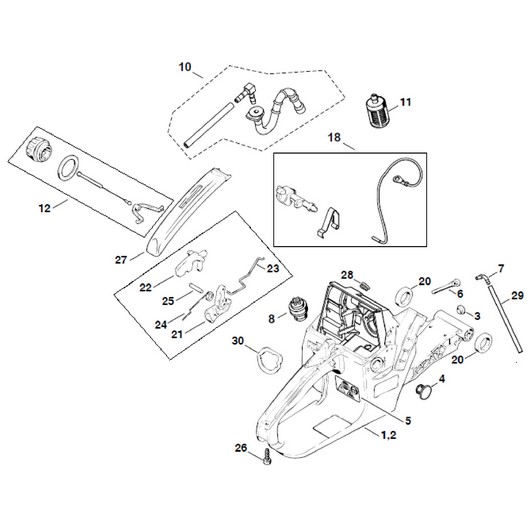 10
11
18
12
27
22
23
25
24
21
28
20
7
6
29
3
8
30
20
4
5
1,2
26